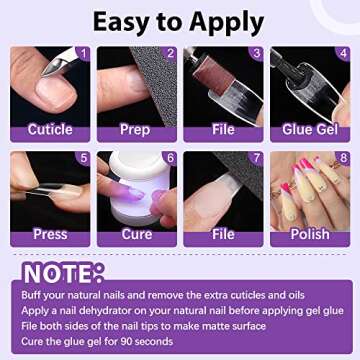 Easy to Apply

1 Cuticle

2 Prep

3 File

4 Glue Gel

5 Press

6 Cure

7 File

8 Polish

NOTE:

Buff your natural nails and remove the extra cuticles and oils
Apply a nail dehydrator on your natural nail before applying gel glue
File both sides of the nail tips to make matte surface
Cure the glue gel for 90 seconds