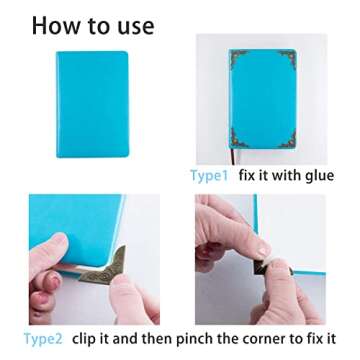 How to use

Type1 fix it with glue

Type2 clip it and then pinch the corner to fix it