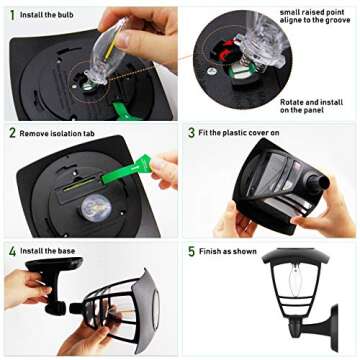 1 Install the bulb

small raised point aligne to the groove

Rotate and install on the panel

2 Remove isolation tab

3 Fit the plastic cover on

4 Install the base

5 Finish as shown