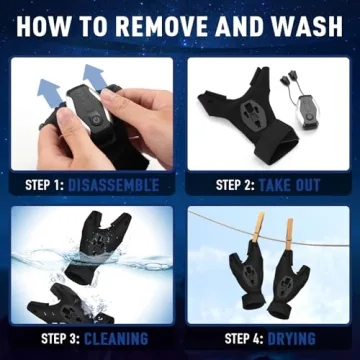 HOW TO REMOVE AND WASH

STEP 1: DISASSEMBLE

STEP 2: TAKE OUT

STEP 3: CLEANING

STEP 4: DRYING