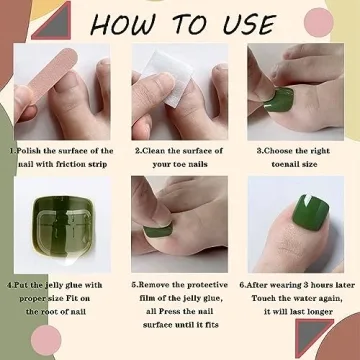 HOW TO USE

1.Polish the surface of the nail with friction strip

2.Clean the surface of your toe nails

3.Choose the right toenail size

4.Put the jelly glue with proper size Fit on the root of nail

5.Remove the protective film of the jelly glue, all Press the nail surface until it fits

6.After wearing 3 hours later Touch the water again, it will last longer