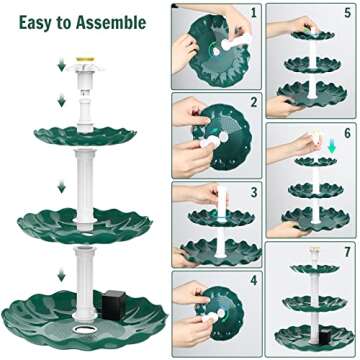 Easy to Assemble

1

2

3

4

5

6

7