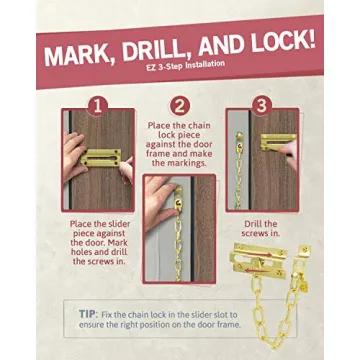 MARK, DRILL, AND LOCK!
EZ 3-Step Installation

1

Place the slider piece against the door. Mark holes and drill the screws in.

2

Place the chain lock piece against the door frame and make the markings.

3

Drill the screws in.

TIP: Fix the chain lock in the slider slot to ensure the right position on the door frame.