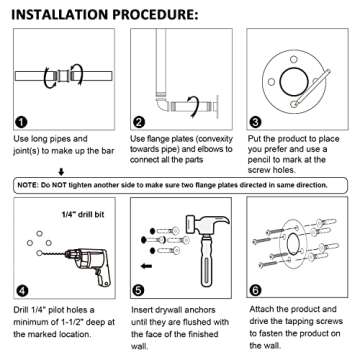 INSTALLATION PROCEDURE:

1
Use long pipes and joint(s) to make up the bar

2
Use flange plates (convexity towards pipe) and elbows to connect all the parts

3
Put the product to place you prefer and use a pencil to mark at the screw holes.

NOTE: Do NOT tighten another side to make sure two flange plates directed in same direction.

1/4" drill bit

4
Drill 1/4" pilot holes a minimum of 1-1/2" deep at the marked location.

5
Insert drywall anchors until they are flushed with the face of the finished wall.

6
Attach the product and drive the tapping screws to fasten the product on the wall.