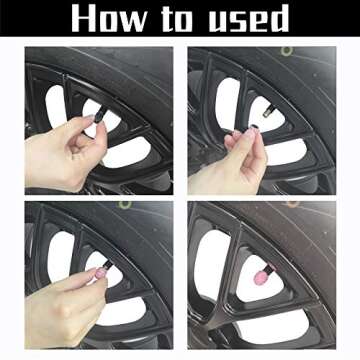 How to used