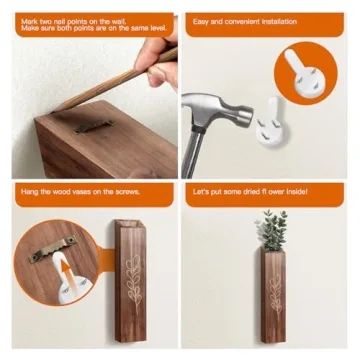 Mark two nail points on the wall.
Make sure both points are on the same level.

Easy and convenient installation

Hang the wood vases on the screws.

Let's put some dried fl ower inside!