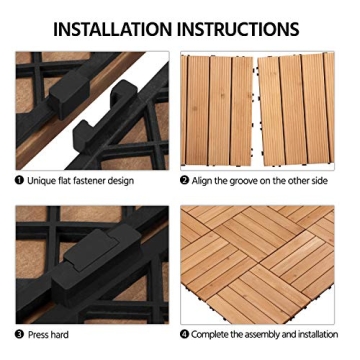 INSTALLATION INSTRUCTIONS

❶ Unique flat fastener design

❷ Align the groove on the other side

❸ Press hard

❹ Complete the assembly and installation