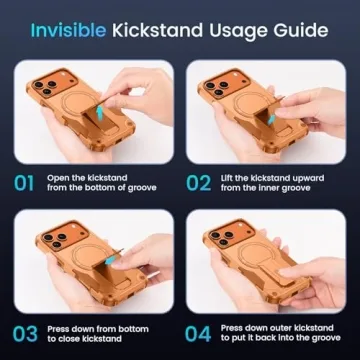 Invisible Kickstand Usage Guide

01 Open the kickstand from the bottom of groove

02 Lift the kickstand upward from the inner groove

03 Press down from bottom to close kickstand

04 Press down outer kickstand to put it back into the groove