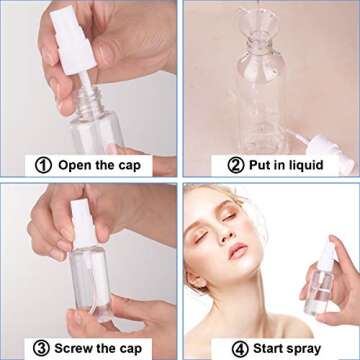 ① Open the cap

② Put in liquid

③ Screw the cap

④ Start spray