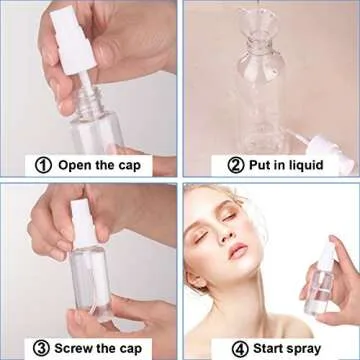 ① Open the cap

② Put in liquid

③ Screw the cap

④ Start spray