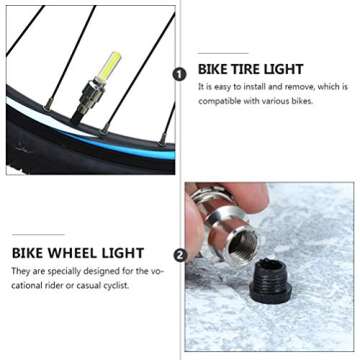 1

BIKE TIRE LIGHT

It is easy to install and remove, which is compatible with various bikes.

BIKE WHEEL LIGHT

They are specially designed for the vocational rider or casual cyclist.

2