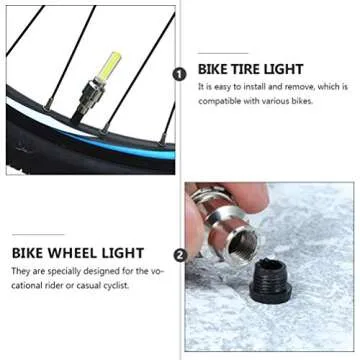 1

BIKE TIRE LIGHT

It is easy to install and remove, which is compatible with various bikes.

BIKE WHEEL LIGHT

They are specially designed for the vocational rider or casual cyclist.

2