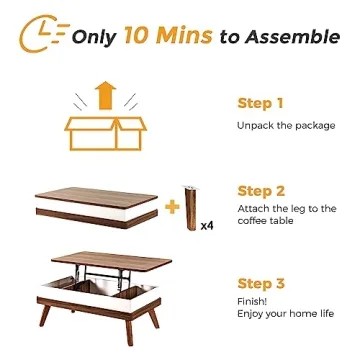 Only 10 Mins to Assemble

Step 1
Unpack the package

x4

Step 2
Attach the leg to the coffee table

Step 3
Finish!
Enjoy your home life