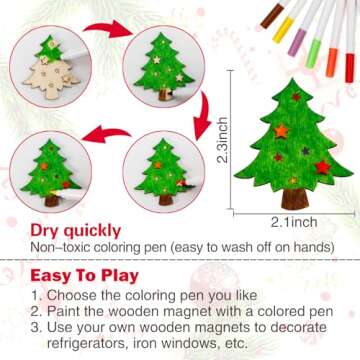 2.3inch

2.1inch

Dry quickly

Non–toxic coloring pen (easy to wash off on hands)

Easy To Play

1. Choose the coloring pen you like
2. Paint the wooden magnet with a colored pen
3. Use your own wooden magnets to decorate refrigerators, iron windows, etc.