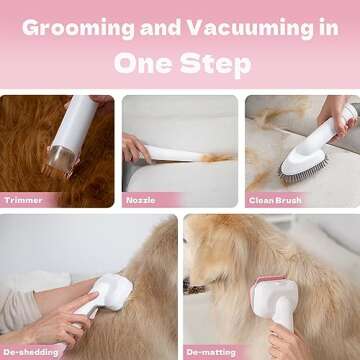 Grooming and Vacuuming in
One Step

Trimmer

Nozzle

Clean Brush

De-shedding

De-matting