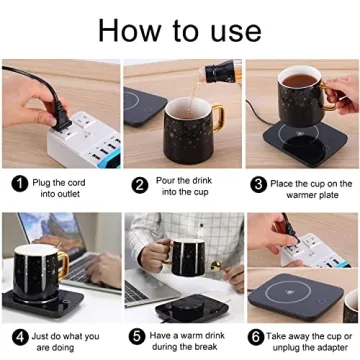 How to use

1 Plug the cord into outlet

2 Pour the drink into the cup

3 Place the cup on the warmer plate

4 Just do what you are doing

5 Have a warm drink during the break

6 Take away the cup or unplug the adapter