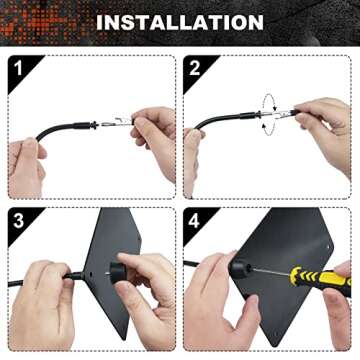 INSTALLATION

1

2

3

4