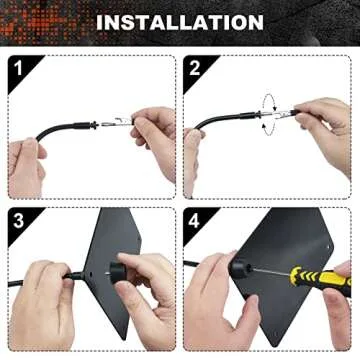 INSTALLATION

1

2

3

4