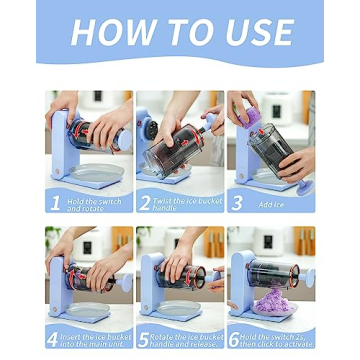 HOW TO USE

1 Hold the switch and rotate

2 Twist the ice bucket handle

3 Add ice

4 Insert the ice bucket into the main unit.

5 Rotate the ice bucket handle and release.

6 Hold the switch 2s, then click to activate.