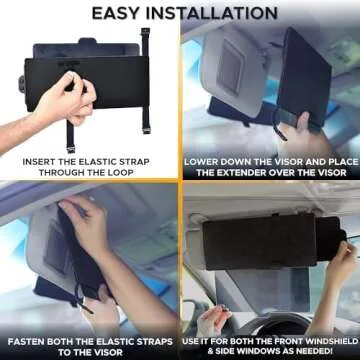 EASY INSTALLATION

INSERT THE ELASTIC STRAP THROUGH THE LOOP

LOWER DOWN THE VISOR AND PLACE THE EXTENDER OVER THE VISOR

FASTEN BOTH THE ELASTIC STRAPS TO THE VISOR

USE IT FOR BOTH THE FRONT WINDSHIELD & SIDE WINDOWS AS NEEDED!