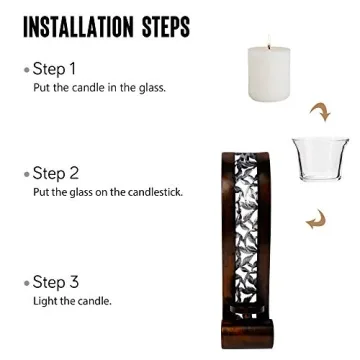 INSTALLATION STEPS

• Step 1
Put the candle in the glass.

• Step 2
Put the glass on the candlestick.

• Step 3
Light the candle.