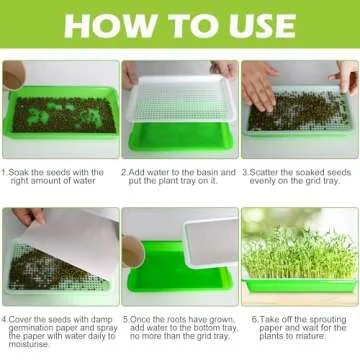 HOW TO USE

1.Soak the seeds with the right amount of water

2.Add water to the basin and put the plant tray on it.

3.Scatter the soaked seeds evenly on the grid tray.

4.Cover the seeds with damp germination paper and spray the paper with water daily to moisturise.

5.Once the roots have grown, add water to the bottom tray, no more than the grid tray.

6.Take off the sprouting paper and wait for the plants to mature.