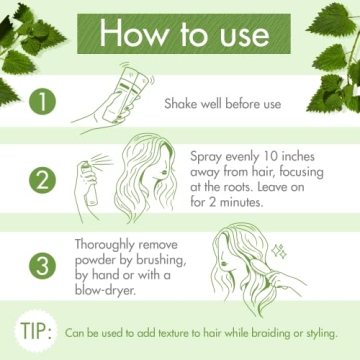 How to use

1

Shake well before use

2

Spray evenly 10 inches away from hair, focusing at the roots. Leave on for 2 minutes.

3

Thoroughly remove powder by brushing, by hand or with a blow-dryer.

TIP: Can be used to add texture to hair while braiding or styling.