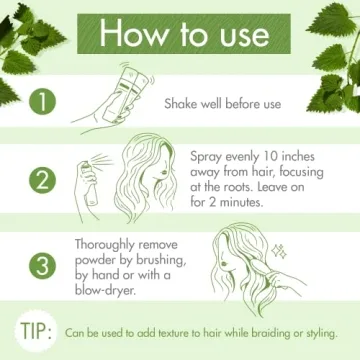 How to use

1

Shake well before use

2

Spray evenly 10 inches away from hair, focusing at the roots. Leave on for 2 minutes.

3

Thoroughly remove powder by brushing, by hand or with a blow-dryer.

TIP: Can be used to add texture to hair while braiding or styling.