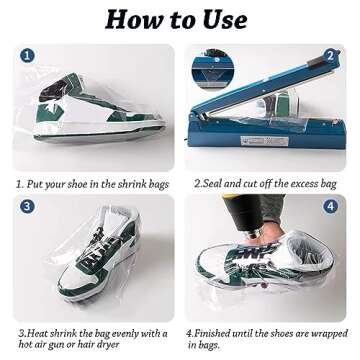 How to Use

1

2

1. Put your shoe in the shrink bags

2.Seal and cut off the excess bag

3

4

3.Heat shrink the bag evenly with a hot air gun or hair dryer

4.Finished until the shoes are wrapped in bags.