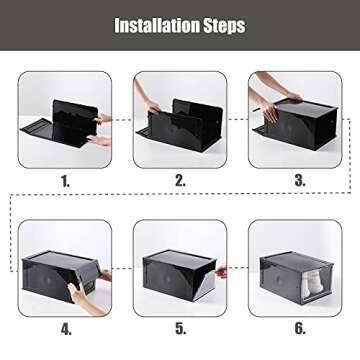 Installation Steps

1.

2.

3.

4.

5.

6.