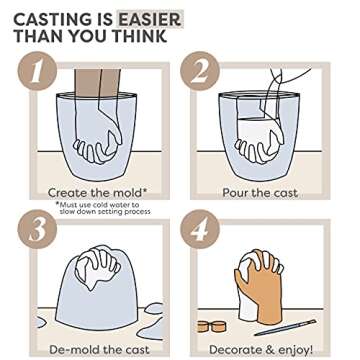 CASTING IS EASIER THAN YOU THINK

1

Create the mold*

*Must use cold water to slow down setting process

2

Pour the cast

3

De-mold the cast

4

Decorate & enjoy!