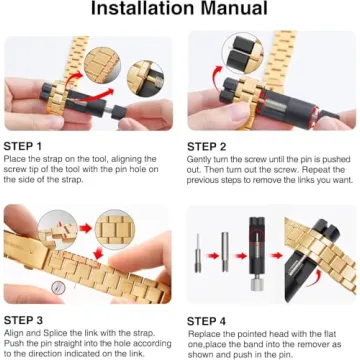 Installation Manual

STEP 1
Place the strap on the tool, aligning the screw tip of the tool with the pin hole on the side of the strap.

STEP 2
Gently turn the screw until the pin is pushed out. Then turn out the screw. Repeat the previous steps to remove the links you want.

STEP 3
Align and Splice the link with the strap. Push the pin straight into the hole according to the direction indicated on the link.

STEP 4
Replace the pointed head with the flat one,place the band into the remover as shown and push in the pin.