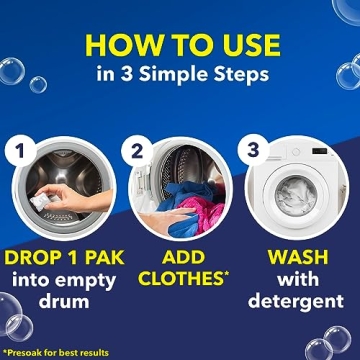 HOW TO USE
in 3 Simple Steps

1
DROP 1 PAK into empty drum

2
ADD CLOTHES*

3
WASH with detergent

*Presoak for best results