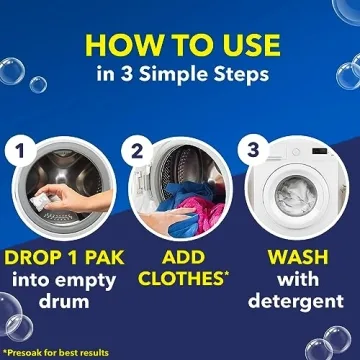 HOW TO USE
in 3 Simple Steps

1

DROP 1 PAK
into empty drum

2

ADD
CLOTHES*

3

WASH
with detergent

*Presoak for best results