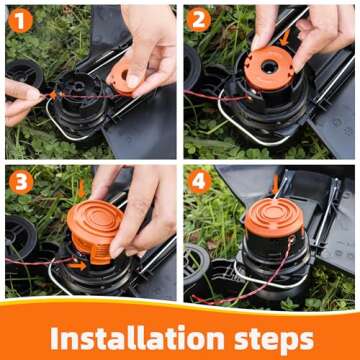 1

2

3

4

Installation steps