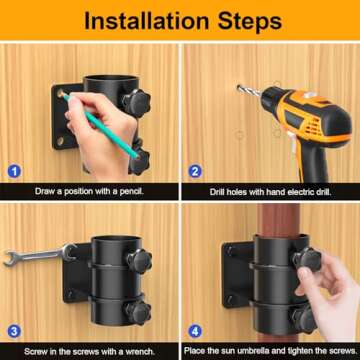 Installation Steps

1

Draw a position with a pencil.

2

Drill holes with hand electric drill.

3

Screw in the screws with a wrench.

4

Place the sun umbrella and tighten the screws.