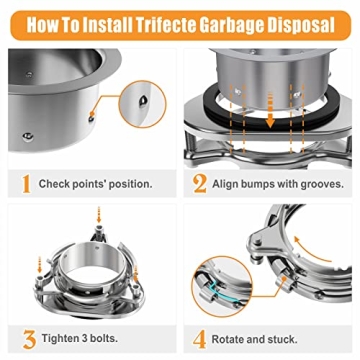 How To Install Trifecte Garbage Disposal

1 Check points' position.

2 Align bumps with grooves.

3 Tighten 3 bolts.

4 Rotate and stuck.