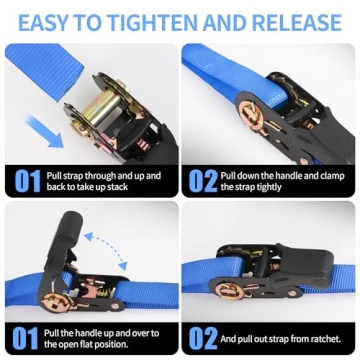 EASY TO TIGHTEN AND RELEASE

01 Pull strap through and up and back to take up stack

02 Pull down the handle and clamp the strap tightly

01 Pull the handle up and over to the open flat position.

02 And pull out strap from ratchet.