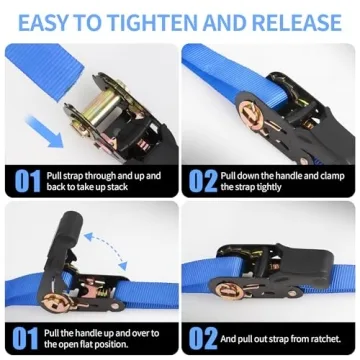 EASY TO TIGHTEN AND RELEASE

01 Pull strap through and up and back to take up stack

02 Pull down the handle and clamp the strap tightly

01 Pull the handle up and over to the open flat position.

02 And pull out strap from ratchet.