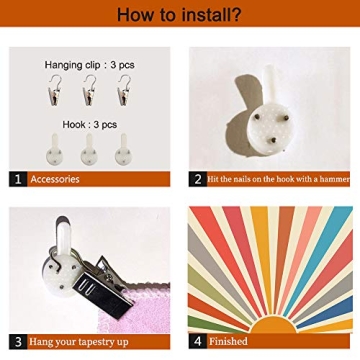 How to install?

Hanging clip : 3 pcs

Hook : 3 pcs

1 Accessories

2 Hit the nails on the hook with a hammer

3 Hang your tapestry up

4 Finished