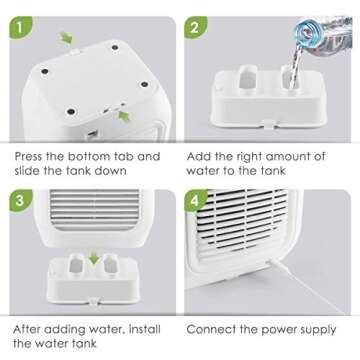 1

Press the bottom tab and slide the tank down

2

Add the right amount of water to the tank

3

After adding water, install the water tank

4

Connect the power supply