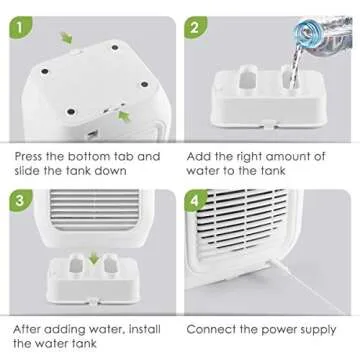 1

Press the bottom tab and slide the tank down

2

Add the right amount of water to the tank

3

After adding water, install the water tank

4

Connect the power supply