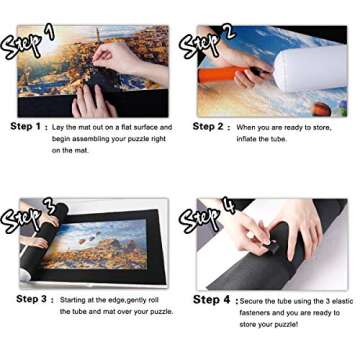 Step 1

Step 1 : Lay the mat out on a flat surface and begin assembling your puzzle right on the mat.

Step 2

Step 2 : When you are ready to store, inflate the tube.

Step 3

Step 3 : Starting at the edge,gently roll the tube and mat over your puzzle.

Step 4

Step 4 : Secure the tube using the 3 elastic fasteners and you are ready to store your puzzle!