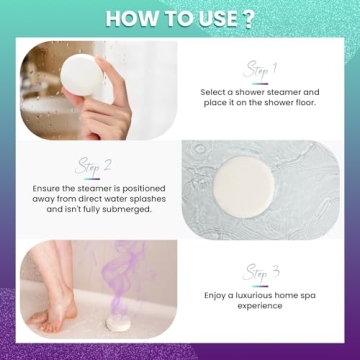 HOW TO USE ?

Step 1

Select a shower steamer and place it on the shower floor.

Step 2

Ensure the steamer is positioned away from direct water splashes and isn't fully submerged.

Step 3

Enjoy a luxurious home spa experience