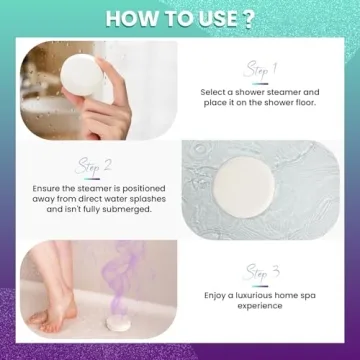 HOW TO USE ?

Step 1

Select a shower steamer and place it on the shower floor.

Step 2

Ensure the steamer is positioned away from direct water splashes and isn't fully submerged.

Step 3

Enjoy a luxurious home spa experience