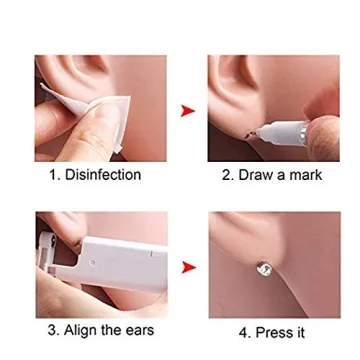 1. Disinfection

2. Draw a mark

3. Align the ears

4. Press it