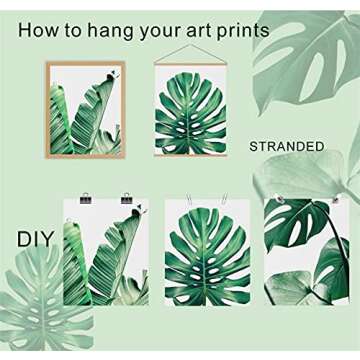 How to hang your art prints

STRANDED

DIY