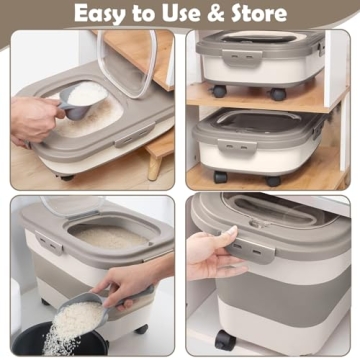 Easy to Use & Store