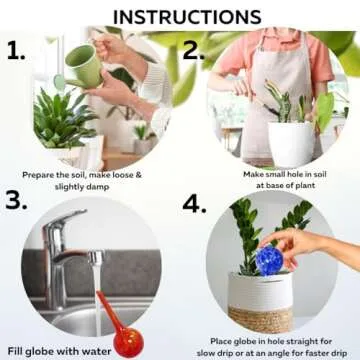 INSTRUCTIONS

1.

Prepare the soil, make loose & slightly damp

2.

Make small hole in soil at base of plant

3.

Fill globe with water

4.

Place globe in hole straight for slow drip or at an angle for faster drip