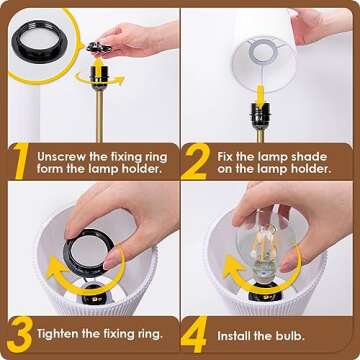 1 Unscrew the fixing ring form the lamp holder.

2 Fix the lamp shade on the lamp holder.

3 Tighten the fixing ring.

4 Install the bulb.